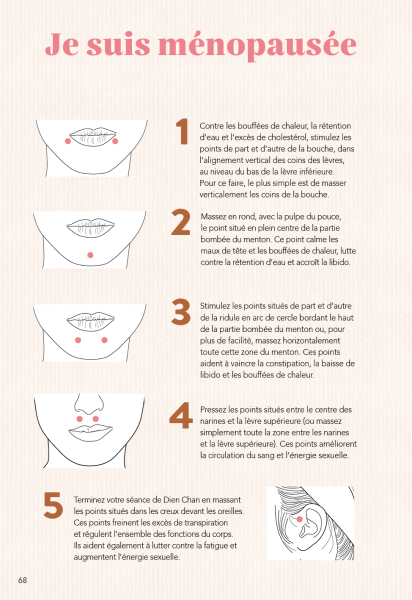 Je suis ménopausée

1 Contre les bouffées de chaleur, la rétention d'eau et l'excès de cholestérol, stimulez les points de part et d'autre de la bouche, dans l'alignement vertical des coins des lèvres, au niveau du bas de la lèvre inférieure. Pour ce faire, le plus simple est de masser verticalement les coins de la bouche.

2 Massez en rond, avec la pulpe du pouce, le point situé en plein centre de la partie bombée du menton. Ce point calme les maux de tête et les bouffées de chaleur, lutte contre la rétention d'eau et accroît la libido.

3 Stimulez les points situés de part et d'autre de la ridule en arc de cercle bordant le haut de la partie bombée du menton ou, pour plus de facilité, massez horizontalement toute cette zone du menton. Ces points aident à vaincre la constipation, la baisse de libido et les bouffées de chaleur.

4 Pressez les points situés entre le centre des narines et la lèvre supérieure (ou massez simplement toute la zone entre les narines et la lèvre supérieure). Ces points améliorent la circulation du sang et l'énergie sexuelle.

5 Terminez votre séance de Dien Chan en massant les points situés dans les creux devant les oreilles. Ces points freinent les excès de transpiration et régulent l'ensemble des fonctions du corps. Ils aident également à lutter contre la fatigue et augmentent l'énergie sexuelle.

68